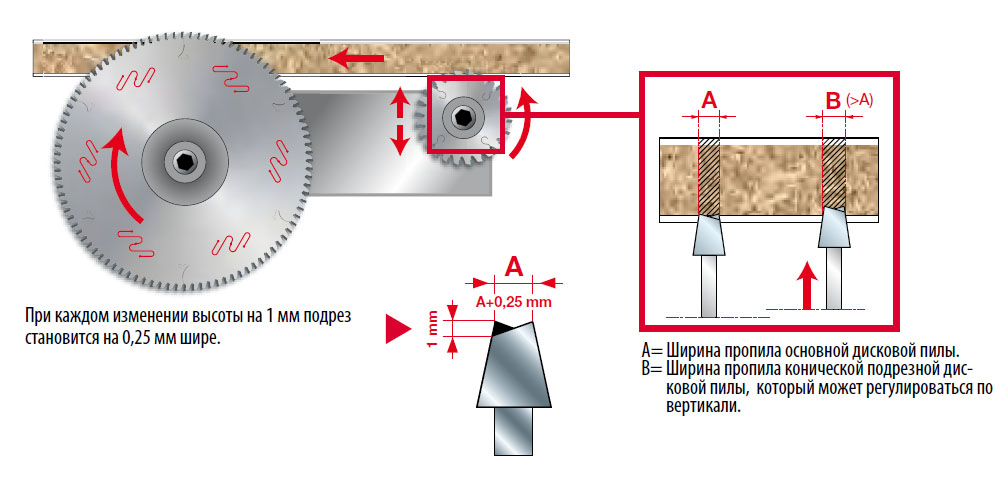 A

B (>A)

При каждом изменении высоты на 1 мм подрез становится на 0,25 мм шире.

A

A+0,25 mm

1 mm

A= Ширина пропила основной дисковой пилы.
B= Ширина пропила конической подрезной дисковой пилы, который может регулироваться по вертикали.